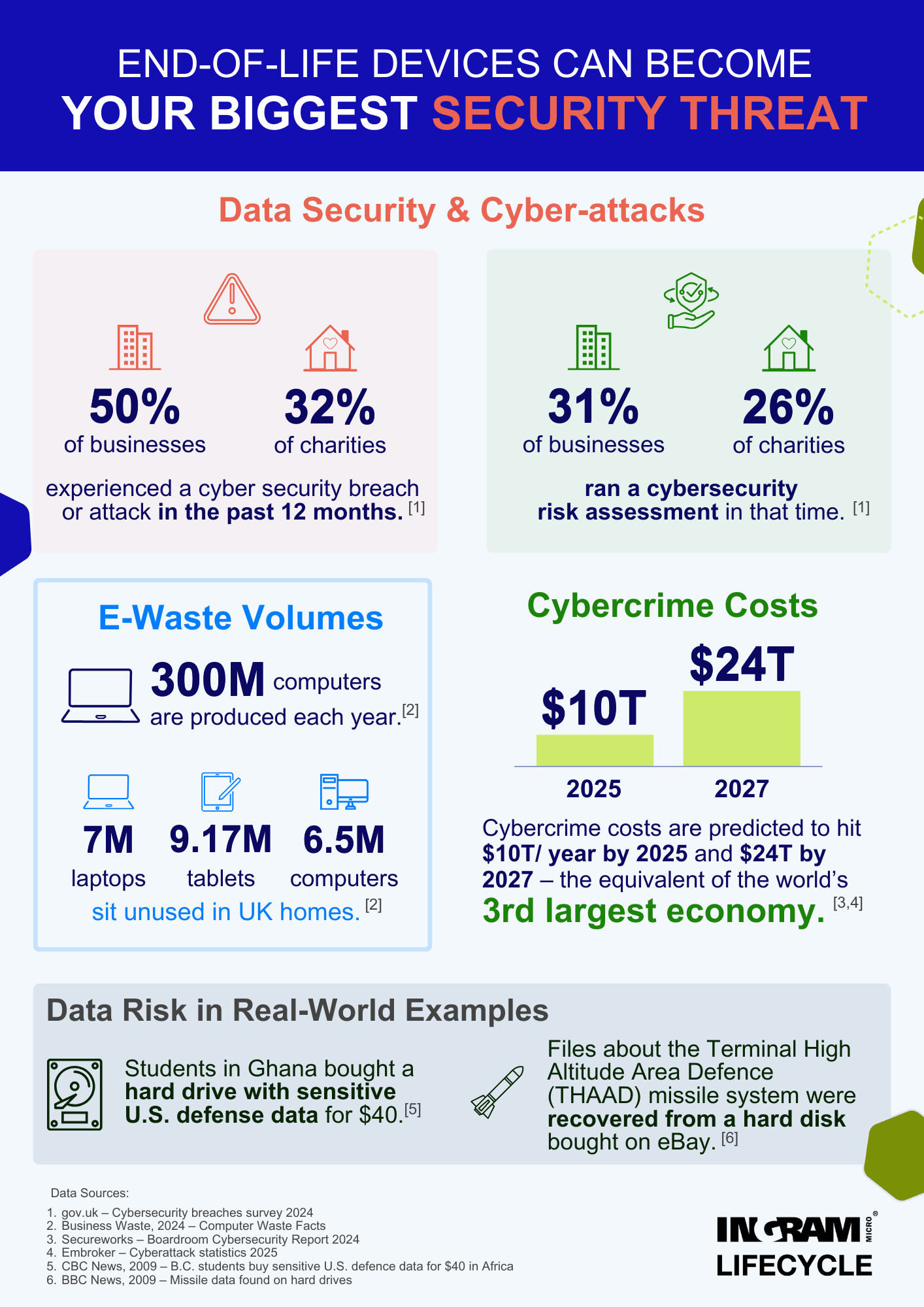 END-OF-LIFE DEVICES CAN BECOME
YOUR BIGGEST SECURITY THREAT

Data Security & Cyber-attacks

50%
of businesses

32%
of charities

experienced a cyber security breach or attack in the past 12 months. [1]

31%
of businesses

26%
of charities

ran a cybersecurity risk assessment in that time. [1]

E-Waste Volumes

300M computers are produced each year.[2]

7M
laptops

9.17M
tablets

6.5M
computers

sit unused in UK homes. [2]

Cybercrime Costs

$10T

$24T

2025

2027

Cybercrime costs are predicted to hit $10T/ year by 2025 and $24T by 2027 – the equivalent of the world's 3rd largest economy. [3,4]

Data Risk in Real-World Examples

Students in Ghana bought a hard drive with sensitive U.S. defense data for $40.[5]

Files about the Terminal High Altitude Area Defence (THAAD) missile system were recovered from a hard disk bought on eBay. [6]

Data Sources:
1. gov.uk – Cybersecurity breaches survey 2024
2. Business Waste, 2024 – Computer Waste Facts
3. Secureworks – Boardroom Cybersecurity Report 2024
4. Embroker – Cyberattack statistics 2025
5. CBC News, 2009 – B.C. students buy sensitive U.S. defence data for $40 in Africa
6. BBC News, 2009 – Missile data found on hard drives

INGRAM MICRO®
LIFECYCLE